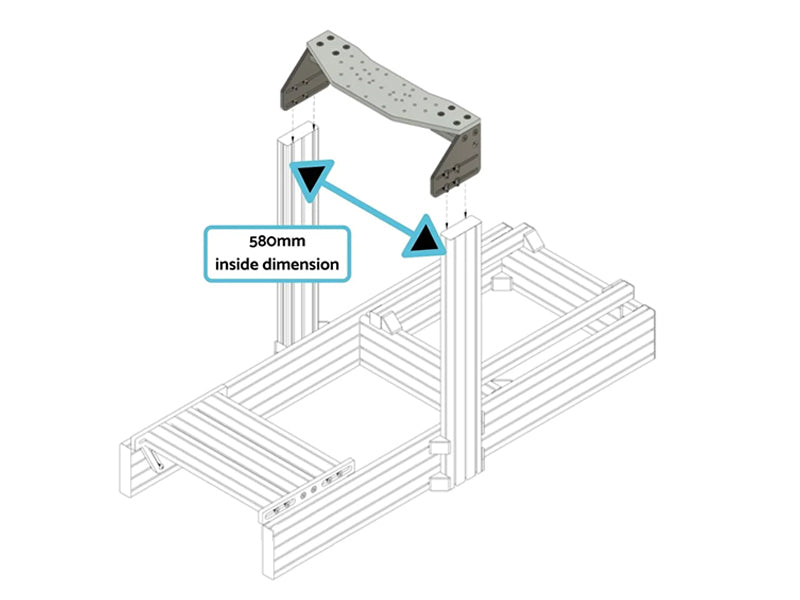 580mm
inside dimension