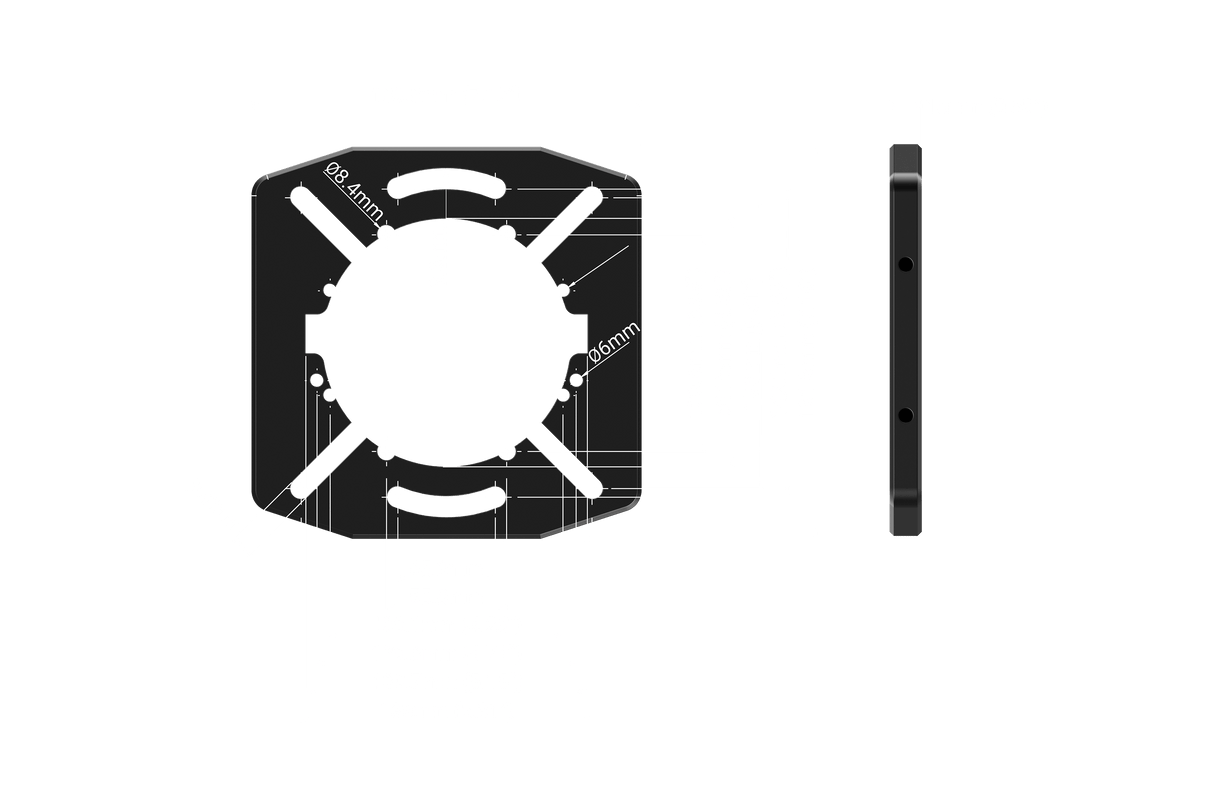 Ø8.4mm

Ø6mm