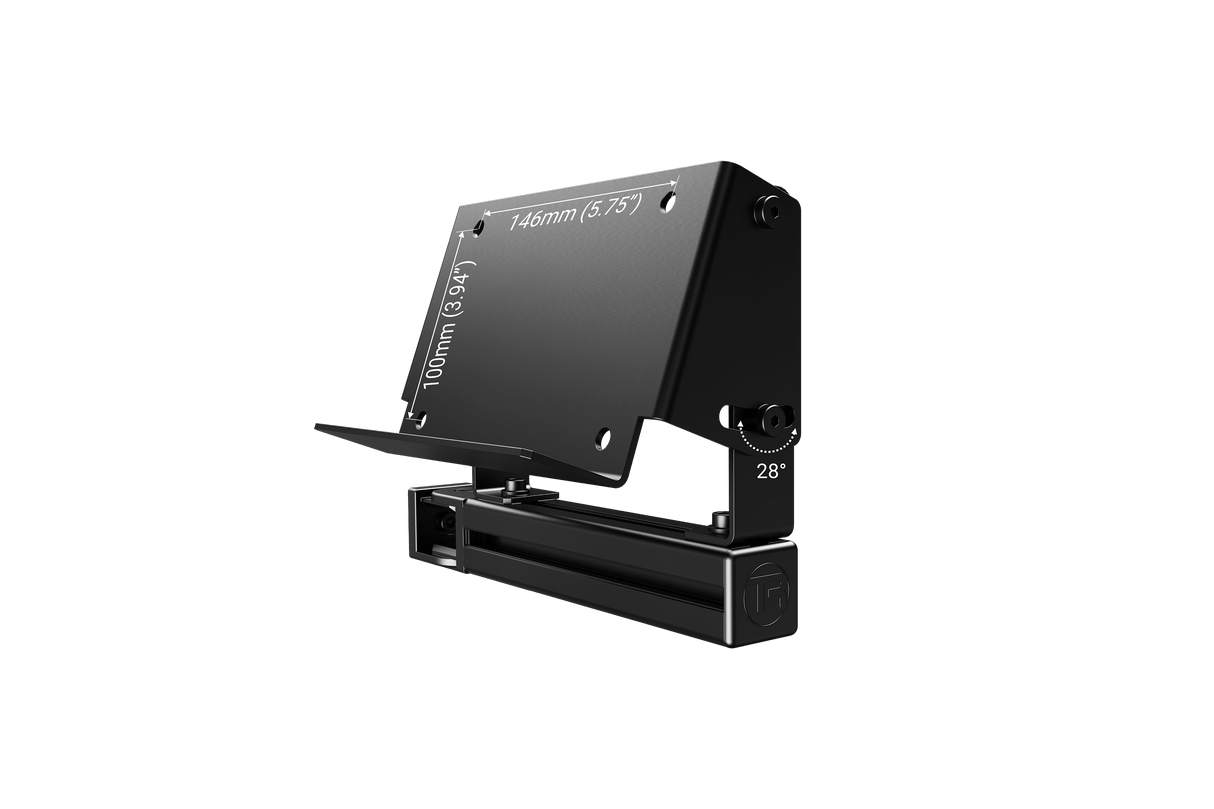 146mm (5.75")
100mm (3.94")
28°