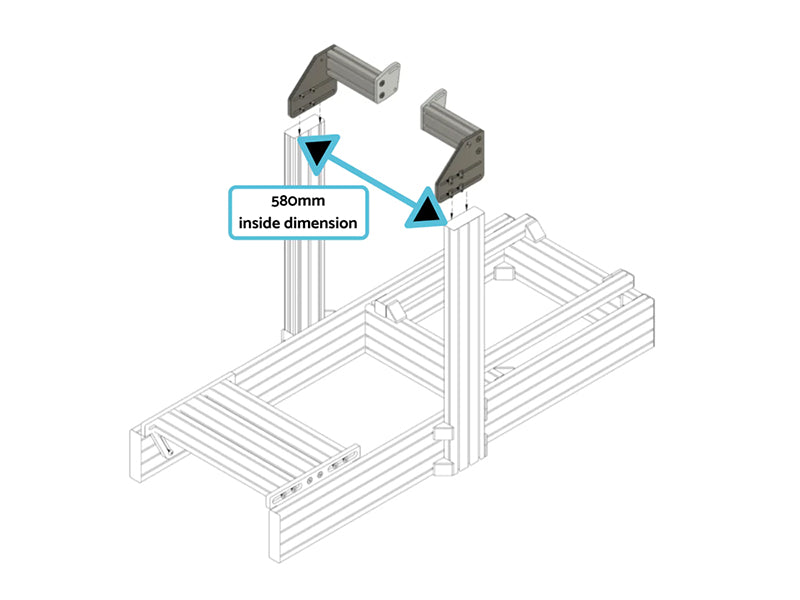 580mm
inside dimension