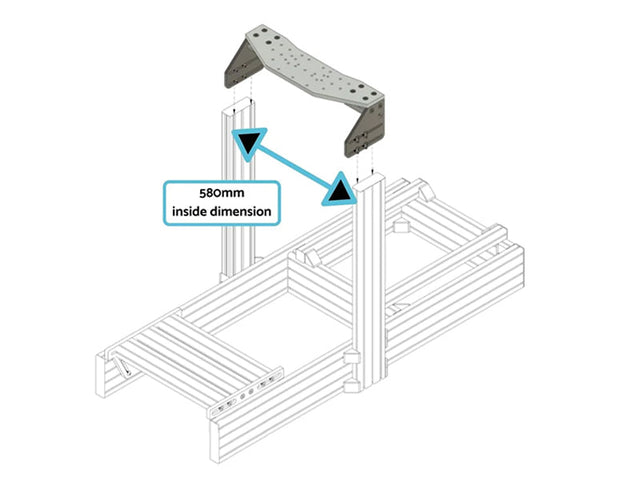 580mm
inside dimension