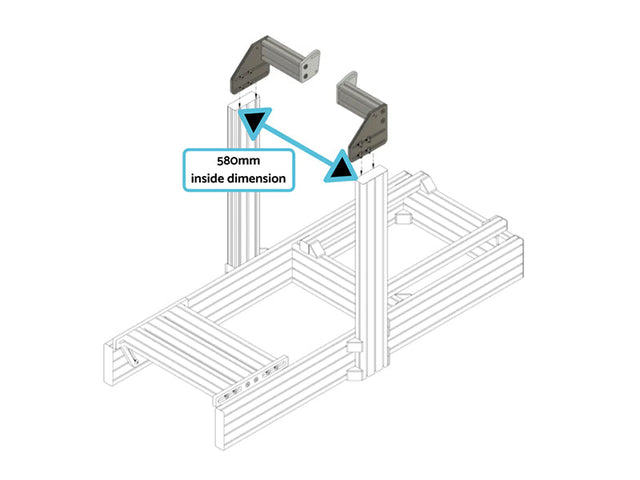 580mm
inside dimension